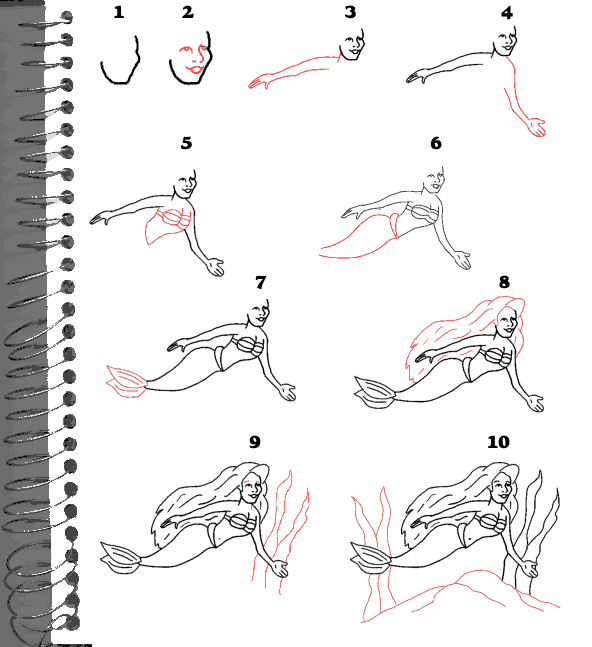 1 2 3 4

5 6

7 8

9 10