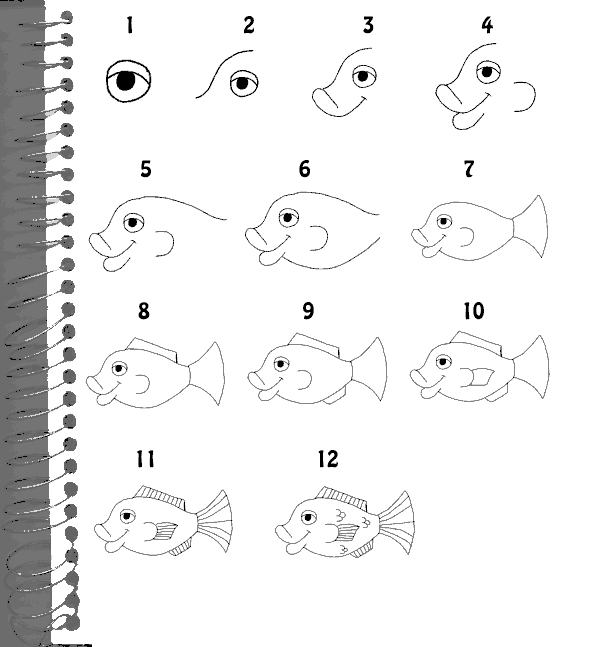 1 2 3 4

5 6 7

8 9 10

11 12